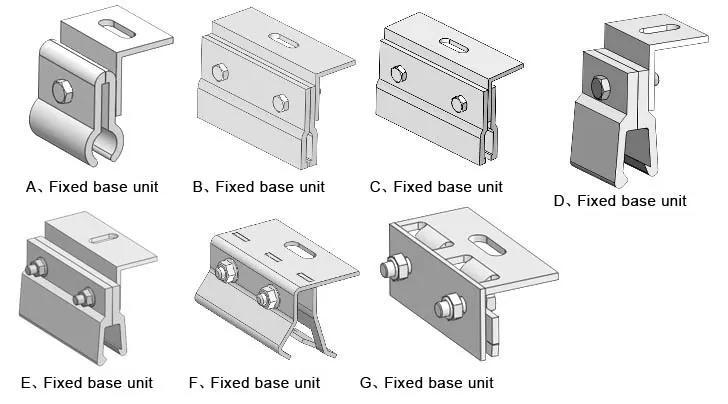 A、Fixed base unit

B、Fixed base unit

C、Fixed base unit

D、Fixed base unit

E、Fixed base unit

F、Fixed base unit

G、Fixed base unit