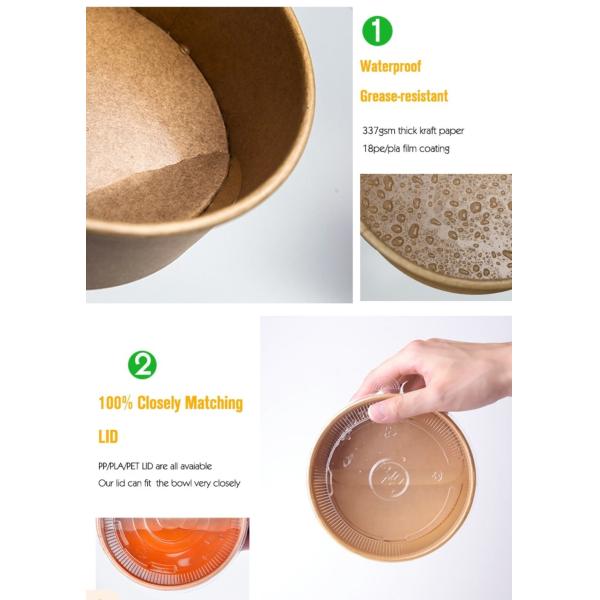 1

Waterproof

Grease-resistant

337gsm thick kraft paper

18pe/pla film coating

2

100% Closely Matching

LID

PP/PLA/PET LID are all avaiable

Our lid can fit the bowl very closely