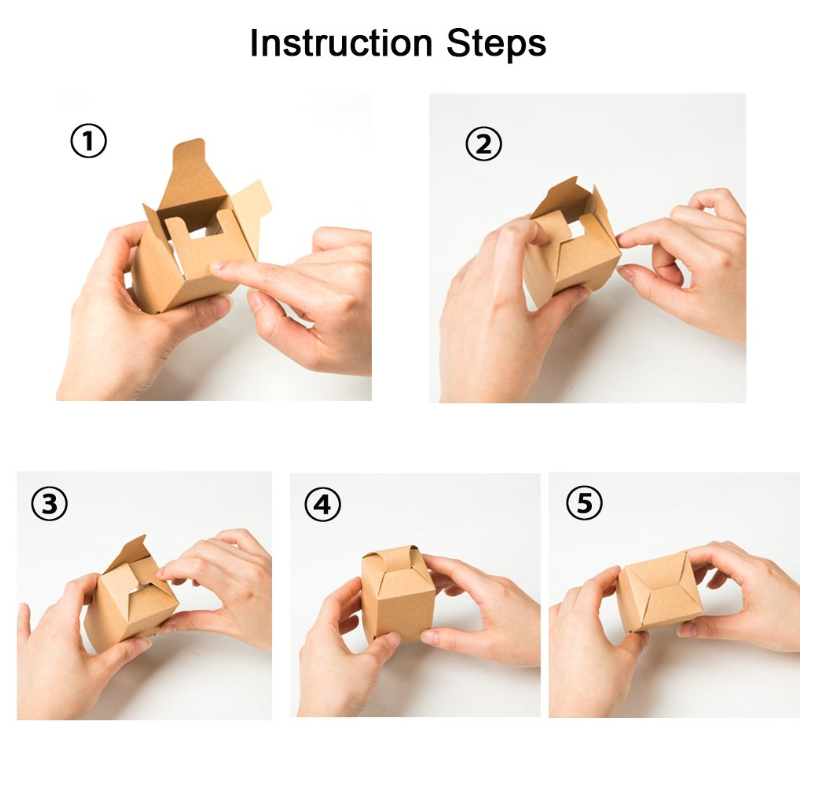 Instruction Steps

①

②

③

④

⑤