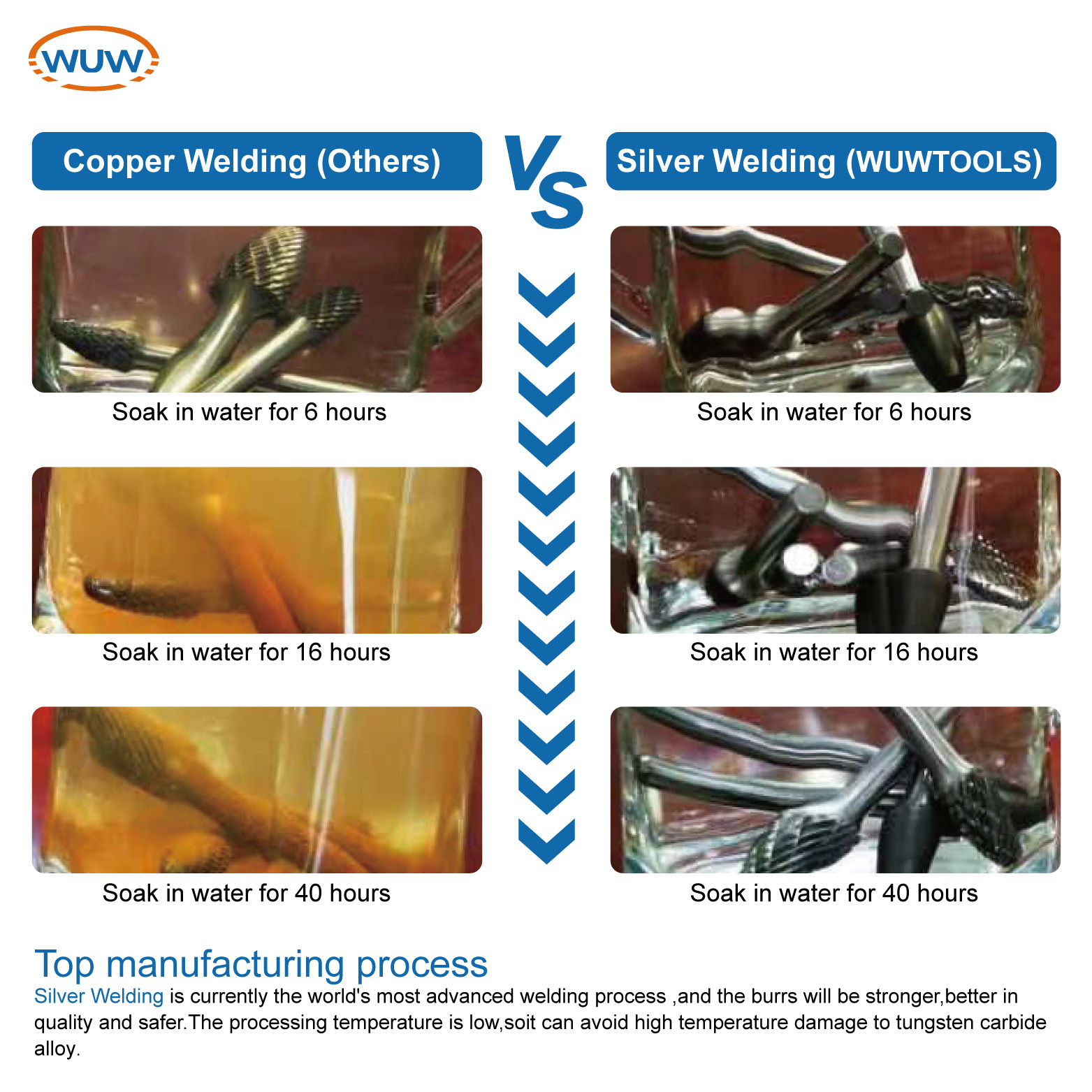 WUW

Copper Welding (Others)

VS

Silver Welding (WUWTOOLS)

Soak in water for 6 hours

Soak in water for 16 hours

Soak in water for 40 hours

Soak in water for 6 hours

Soak in water for 16 hours

Soak in water for 40 hours

Top manufacturing process

Silver Welding is currently the world's most advanced welding process ,and the burrs will be stronger,better in quality and safer.The processing temperature is low,soit can avoid high temperature damage to tungsten carbide alloy.