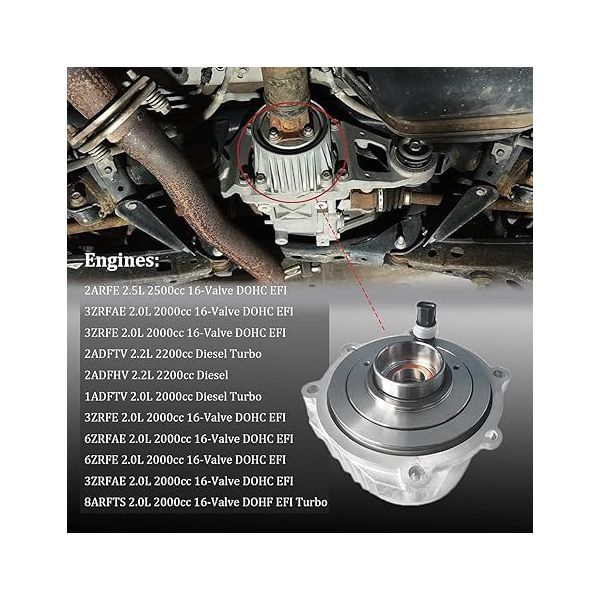 Engines:

2ARFE 2.5L 2500cc 16-Valve DOHC EFI

3ZRFAE 2.0L 2000cc 16-Valve DOHC EFI

3ZRFE 2.0L 2000cc 16-Valve DOHC EFI

2ADFTV 2.2L 2200cc Diesel Turbo

2ADFHV 2.2L 2200cc Diesel

1ADFTV 2.0L 2000cc Diesel Turbo

3ZRFE 2.0L 2000cc 16-Valve DOHC EFI

6ZRFAE 2.0L 2000cc 16-Valve DOHC EFI

6ZRFE 2.0L 2000cc 16-Valve DOHC EFI

3ZRFAE 2.0L 2000cc 16-Valve DOHC EFI

8ARFTS 2.0L 2000cc 16-Valve DOHF EFI Turbo