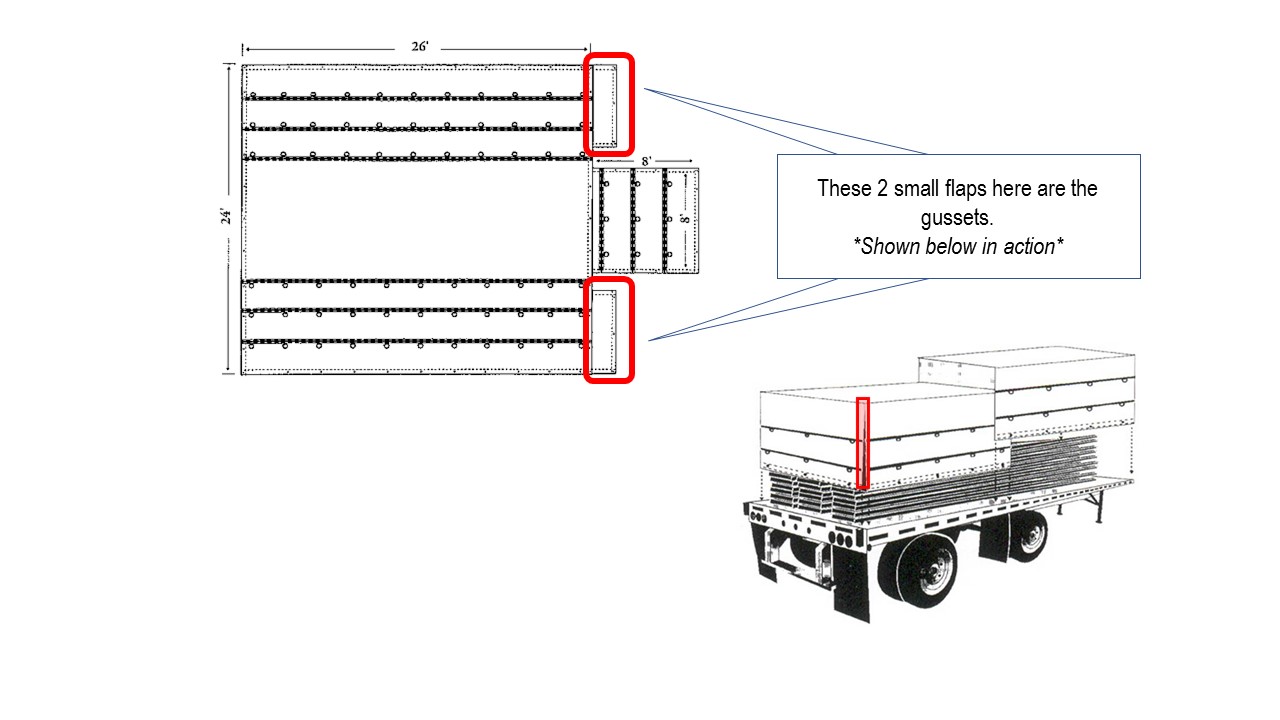 26'

24'

8'

8'

These 2 small flaps here are the gussets.
*Shown below in action*