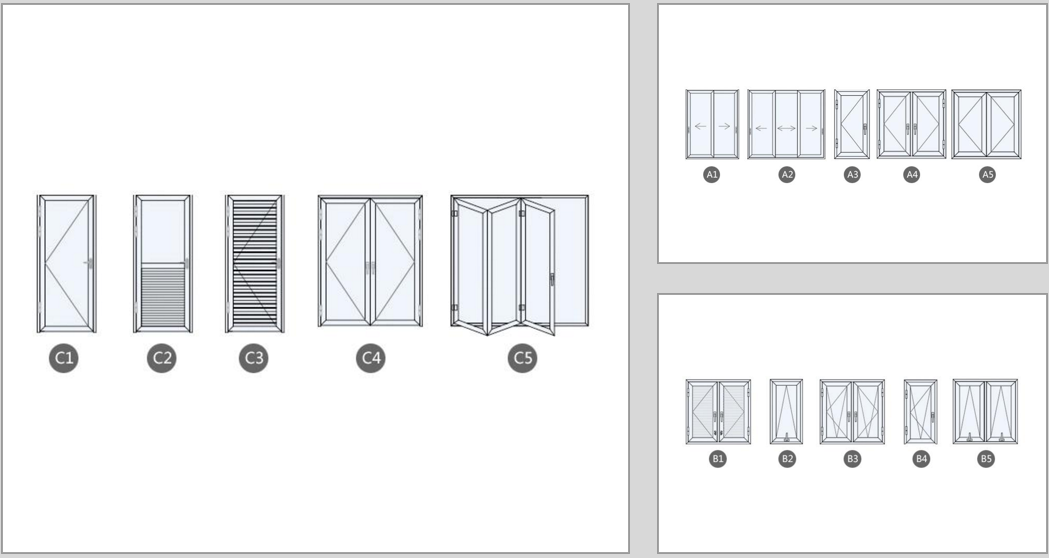 C1 C2 C3 C4 C5

A1 A2 A3 A4 A5

B1 B2 B3 B4 B5