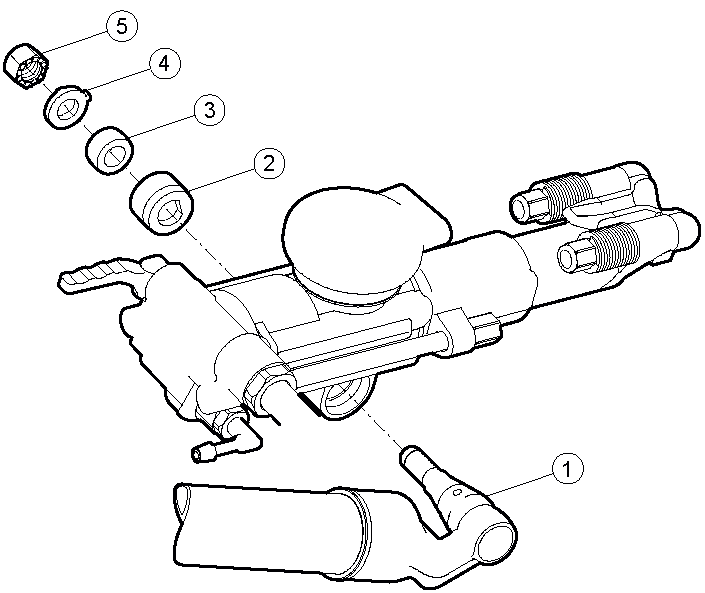 5
4
3
2
1