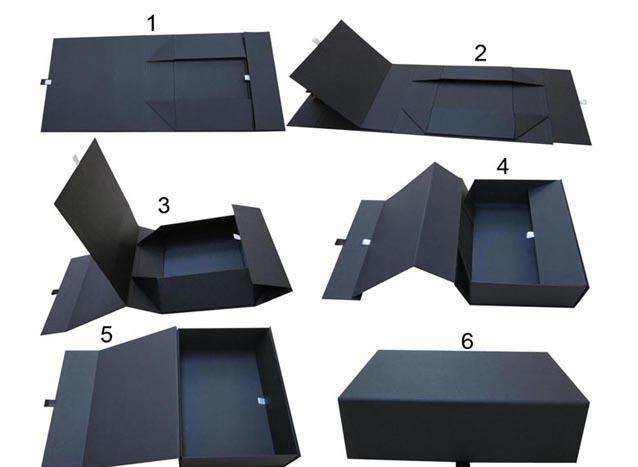 1

2

3

4

5

6